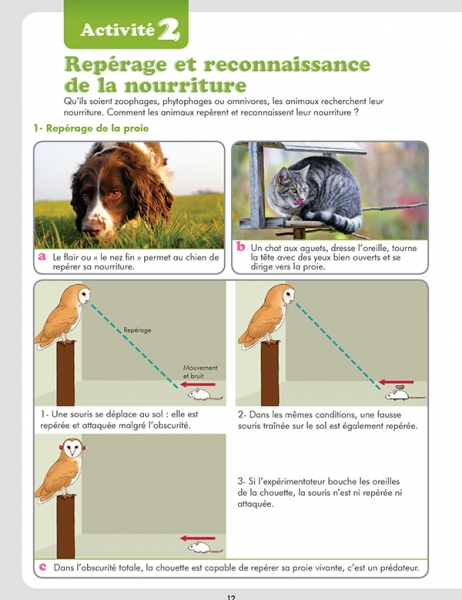 Activité 2

Repérage et reconnaissance de la nourriture

Qu'ils soient zoophages, phytophages ou omnivores, les animaux recherchent leur nourriture. Comment les animaux repèrent et reconnaissent leur nourriture ?

1- Repérage de la proie

a Le flair ou « le nez fin » permet au chien de repérer sa nourriture.

b Un chat aux aguets, dresse l'oreille, tourne la tête avec des yeux bien ouverts et se dirige vers la proie.

Repérage

Mouvement et bruit

1- Une souris se déplace au sol : elle est repérée et attaquée malgré l'obscurité.

2- Dans les mêmes conditions, une fausse souris traînée sur le sol est également repérée.

3- Si l'expérimentateur bouche les oreilles de la chouette, la souris n'est ni repérée ni attaquée.

c Dans l'obscurité totale, la chouette est capable de repérer sa proie vivante, c'est un prédateur.

12